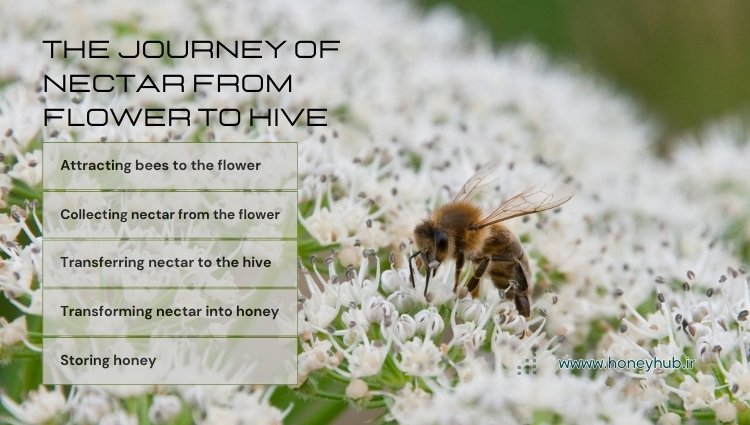 THE JOURNEY OF NECTAR FROM FLOWER TO HIVE

Attracting bees to the flower

Collecting nectar from the flower

Transferring nectar to the hive

Transforming nectar into honey

Storing honey

www.honeyhub.ir